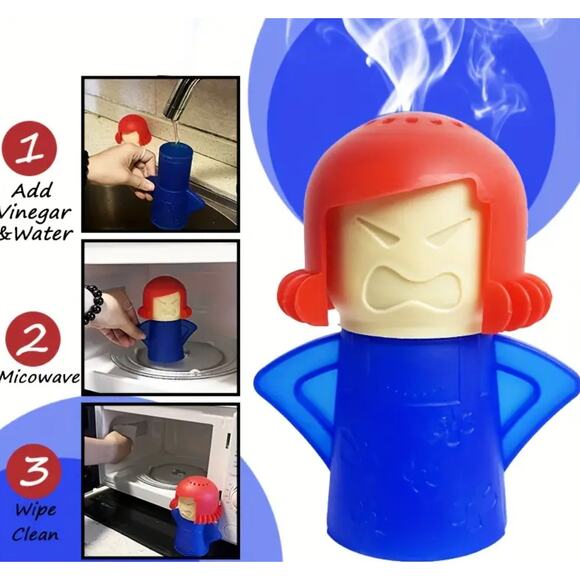 1
Add
Vinegar
&Water

2
Micowave

3
Wipe
Clean